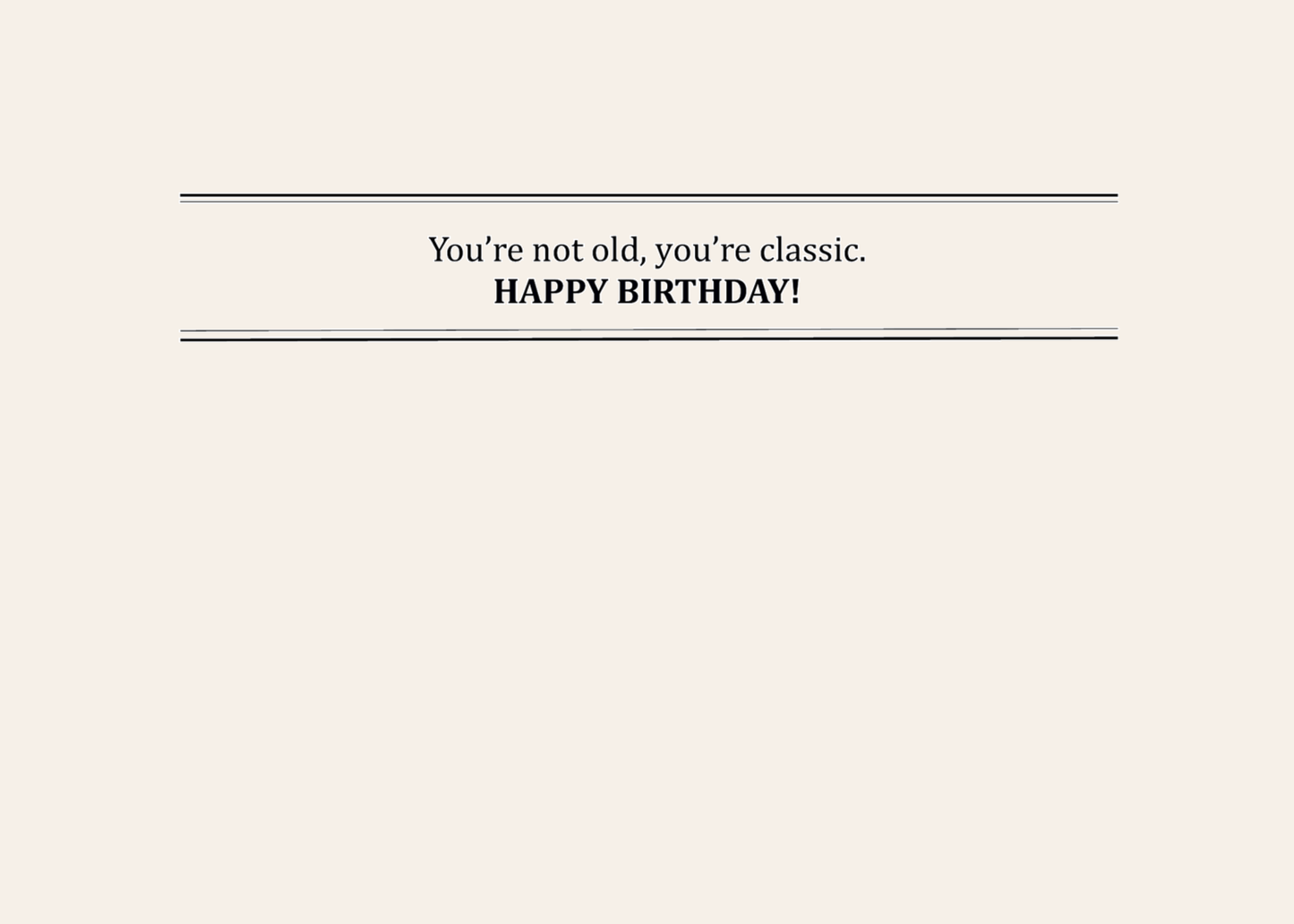 You're not old, you're classic.
HAPPY BIRTHDAY!